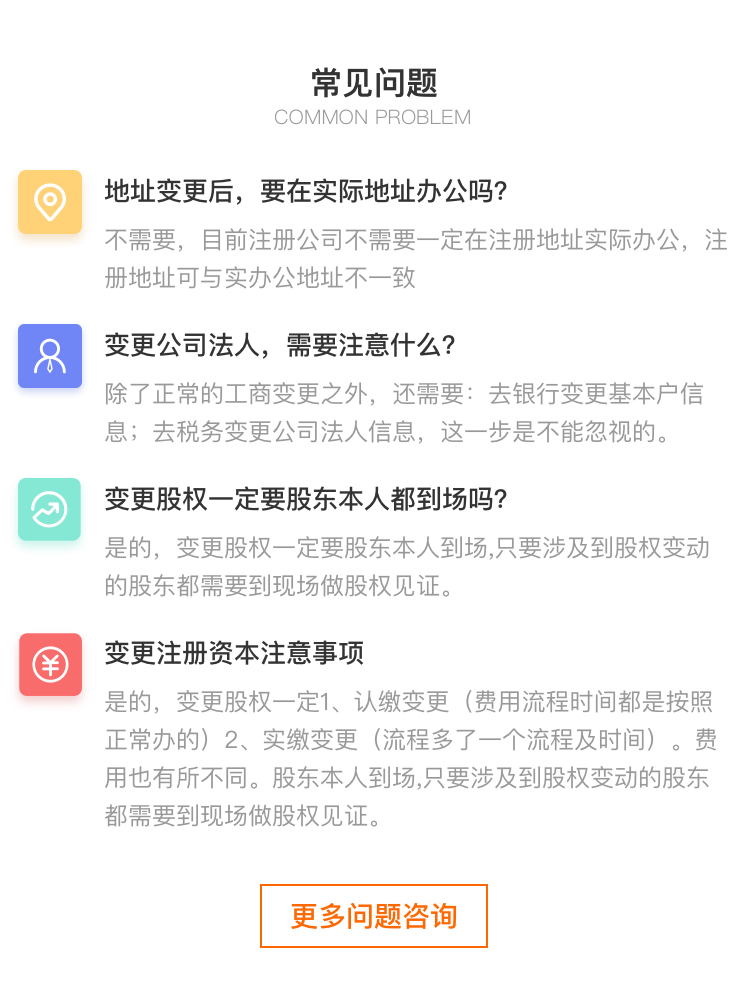 常见问题
COMMON PROBLEM

地址变更后，要在实际地址办公吗?

不需要，目前注册公司不需要一定在注册地址实际办公，注册地址可与实办公地址不一致

变更公司法人，需要注意什么?

除了正常的工商变更之外，还需要：去银行变更基本户信息；去税务变更公司法人信息，这一步是不能忽视的。

变更股权一定要股东本人都到场吗?

是的，变更股权一定要股东本人到场,只要涉及到股权变动的股东都需要到现场做股权见证。

变更注册资本注意事项

是的，变更股权一定1、认缴变更（费用流程时间都是按照正常办的）2、实缴变更（流程多了一个流程及时间）。费用也有所不同。股东本人到场,只要涉及到股权变动的股东都需要到现场做股权见证。

更多问题咨询